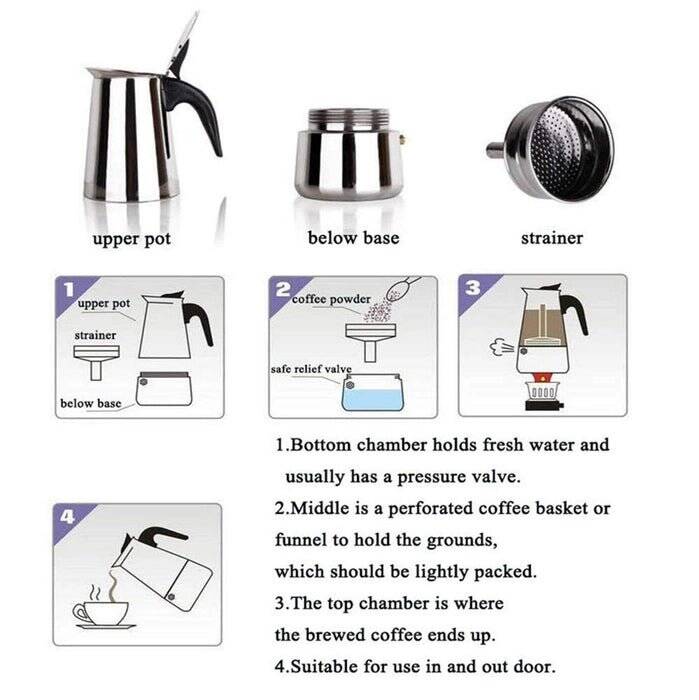 upper pot

below base

strainer

1

upper pot

strainer

below base

2

coffee powder

safe relief valve

3

4

1.Bottom chamber holds fresh water and usually has a pressure valve.

2.Middle is a perforated coffee basket or funnel to hold the grounds, which should be lightly packed.

3.The top chamber is where the brewed coffee ends up.

4.Suitable for use in and out door.