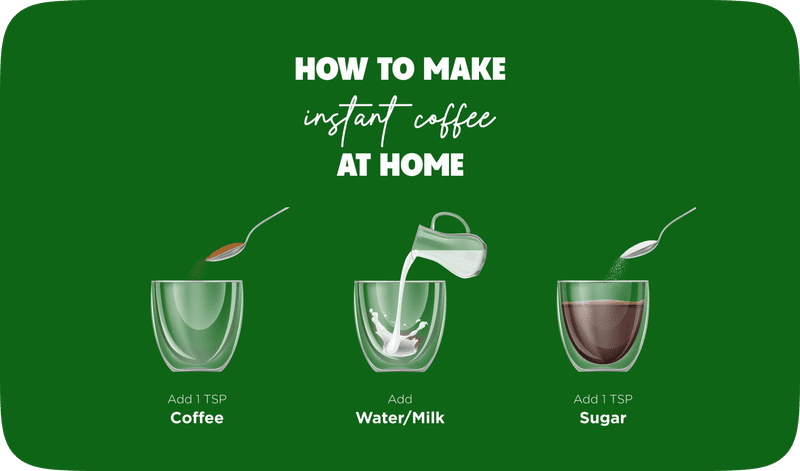 HOW TO MAKE
instant coffee
AT HOME

Add 1 TSP
Coffee

Add
Water/Milk

Add 1 TSP
Sugar